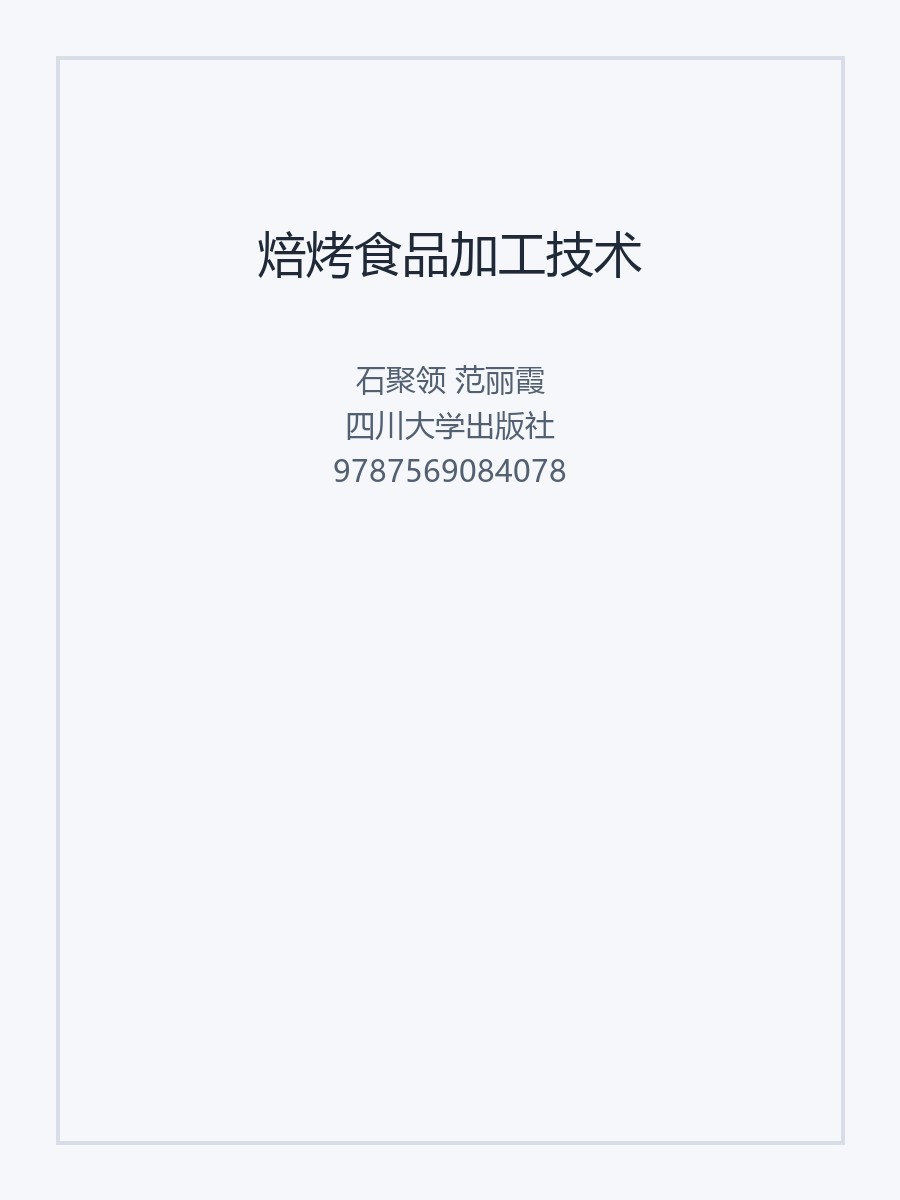 焙烤食品加工技术

石聚领 范丽霞
四川大学出版社
9787569084078