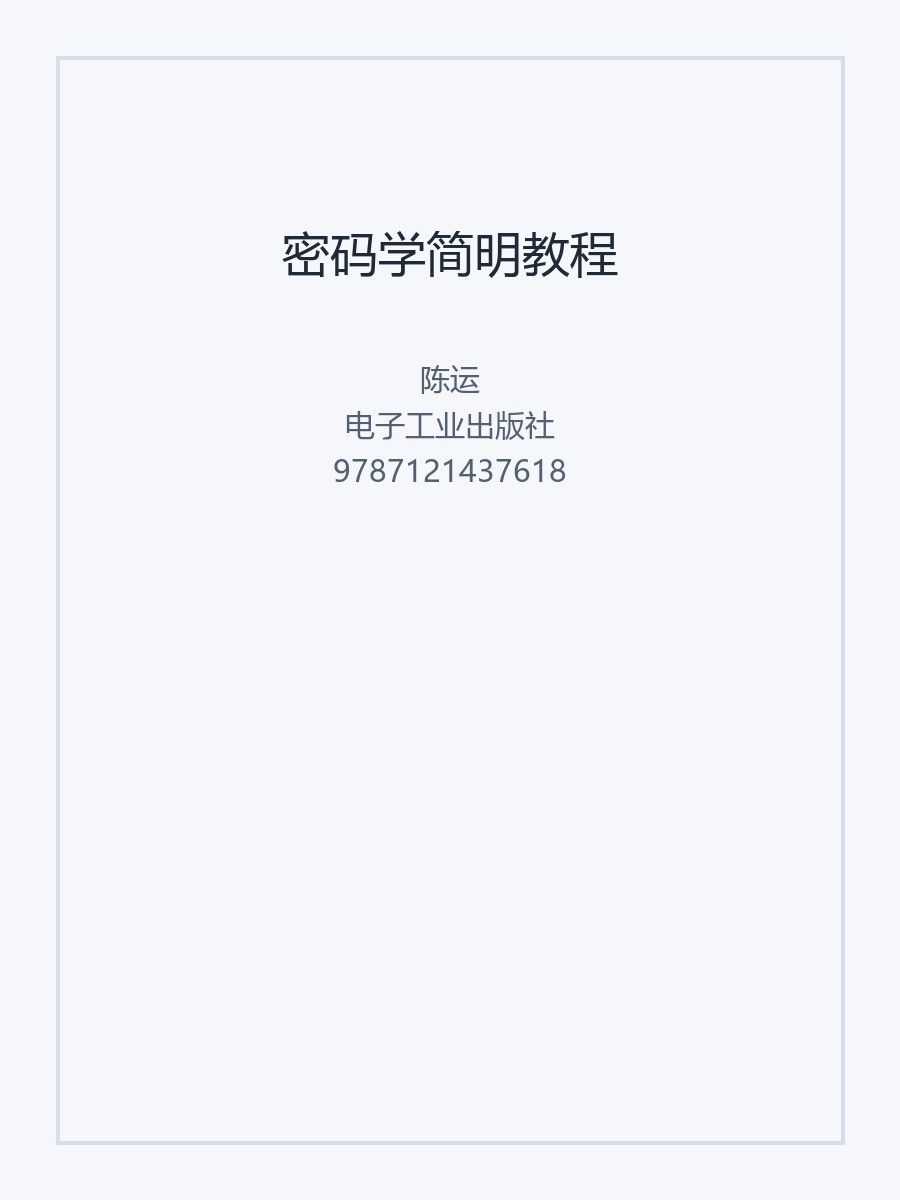 密码学简明教程

陈运
电子工业出版社
9787121437618