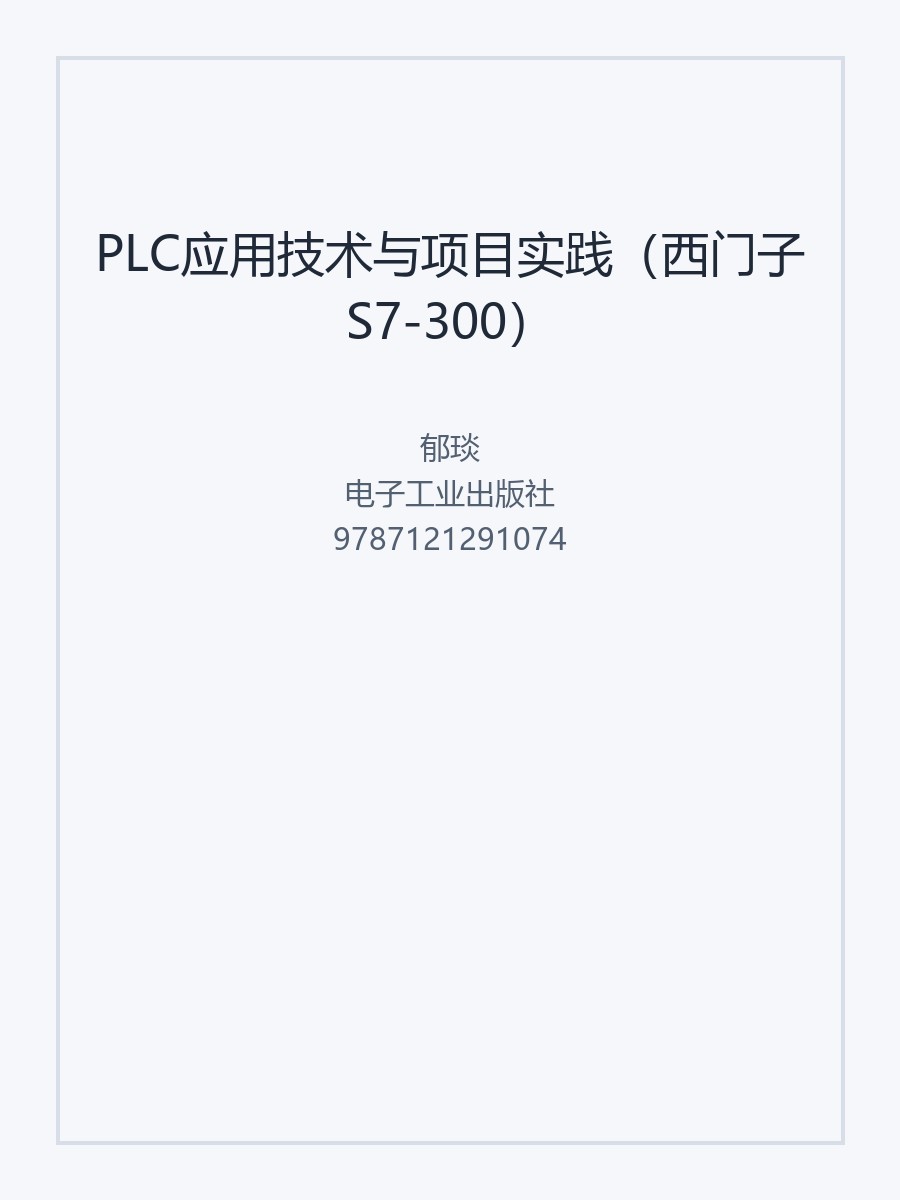 PLC应用技术与项目实践（西门子S7-300）

郁琰
电子工业出版社
9787121291074